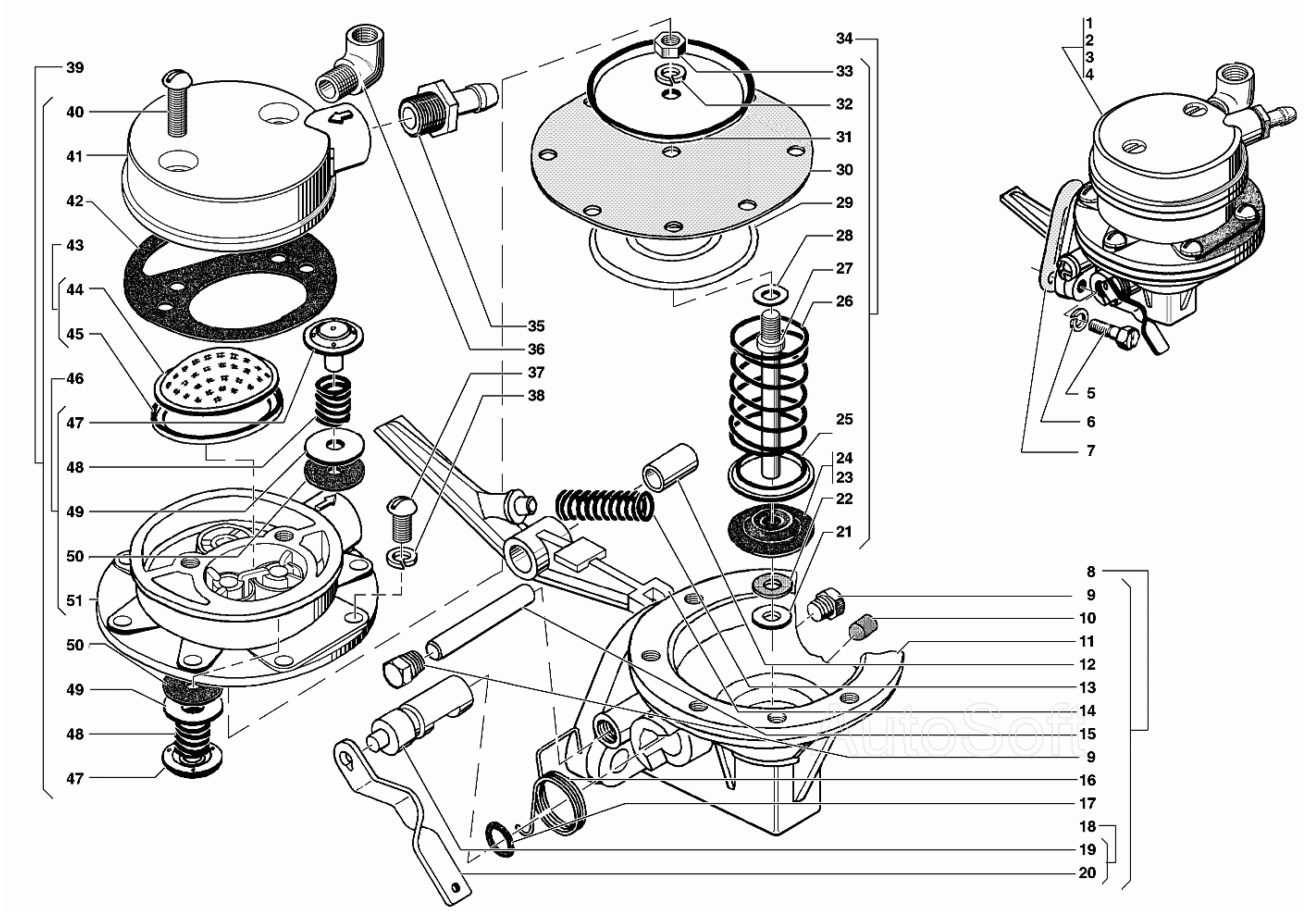 39
40
41
42
43
44
45
46
47
48
49
50
51
50
49
48
47
35
36
37
38
34
33
32
31
30
29
28
27
26
25
24
23
22
21
1
2
3
4
5
6
7
8
9
10
11
12
13
14
15
9
16
17
18
19
20
AutoSoft